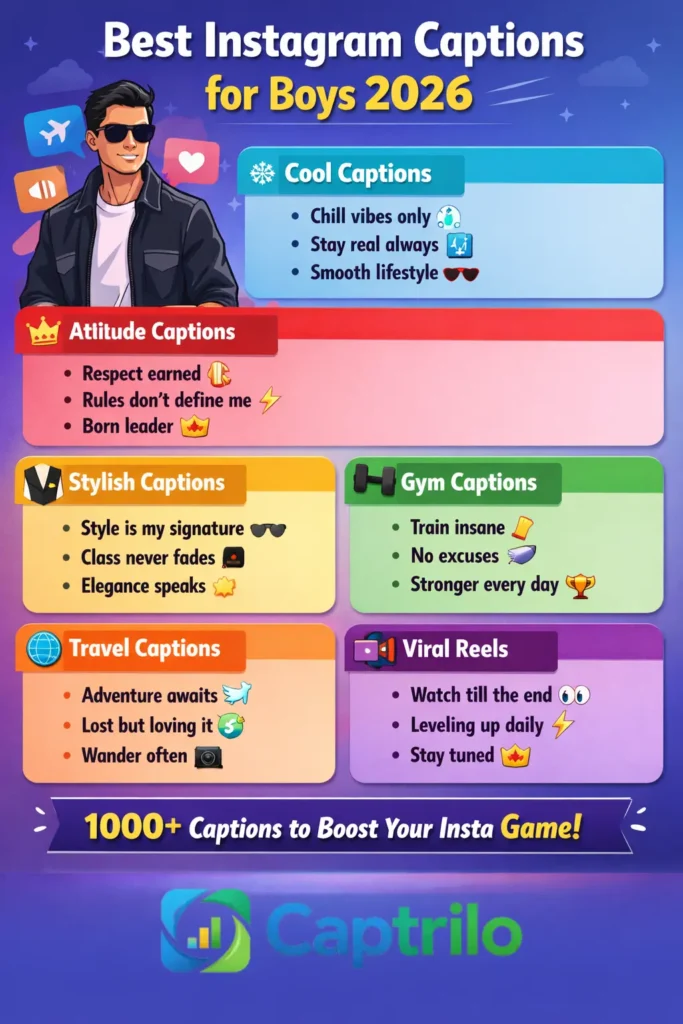 Best Instagram Captions for Boys 2026

Cool Captions
- Chill vibes only
- Stay real always
- Smooth lifestyle

Atlitude Captions
- Respect earned
- Rules don't define me
- Born leader

Stylish Captions
- Style is my signature
- Class never fades
- Elegance speaks

Gym Captions
- Train insane
- No excuses
- Stronger every day

Travel Captions
- Adventure awaits
- Lost but loving it
- Wander often

Viral Reels
- Watch till the end
- Leveling up daily
- Stay tuned

1000+ Captions to Boost Your Insta Game!

Captrilo