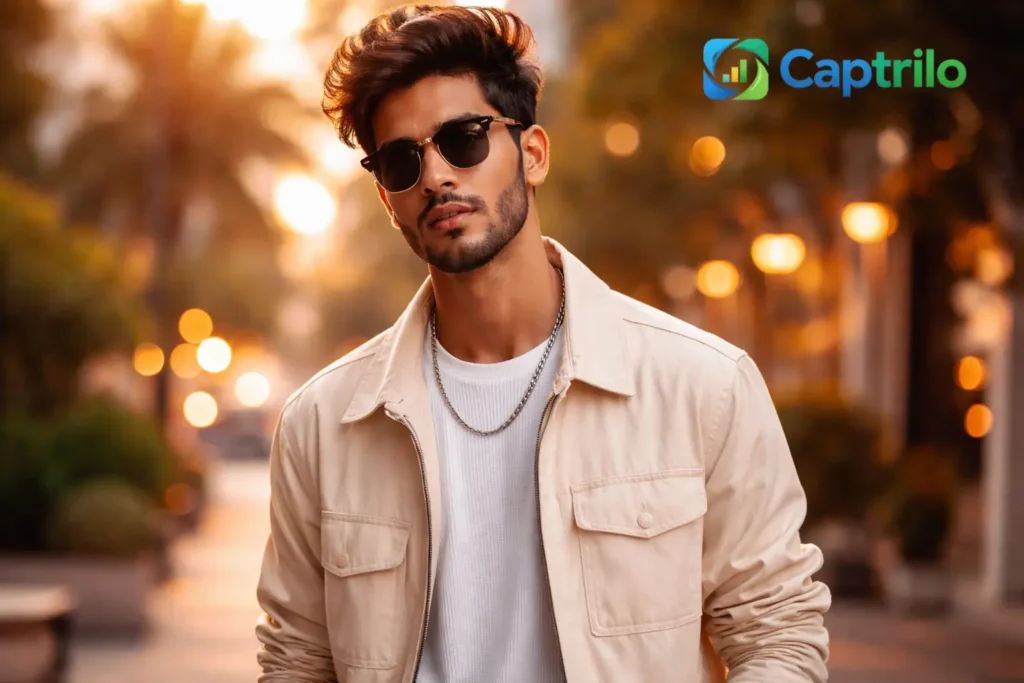 Captrilo